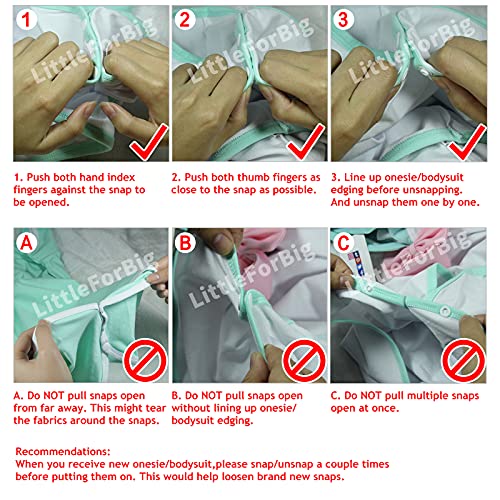 1
LittleForBig

2
LittleForBig

3
LittleForBig

1. Push both hand index fingers against the snap to be opened.

2. Push both thumb fingers as close to the snap as possible.

3. Line up onesie/bodysuit edging before unsnapping. And unsnap them one by one.

A
LittleForBig

B
LittleForBig

C
LittleForBig

A. Do NOT pull snaps open from far away. This might tear the fabrics around the snaps.

B. Do NOT pull snaps open without lining up onesie/ bodysuit edging.

C. Do NOT pull multiple snaps open at once.

Recommendations:
When you receive new onesie/bodysuit,please snap/unsnap a couple times before putting them on. This would help loosen brand new snaps.